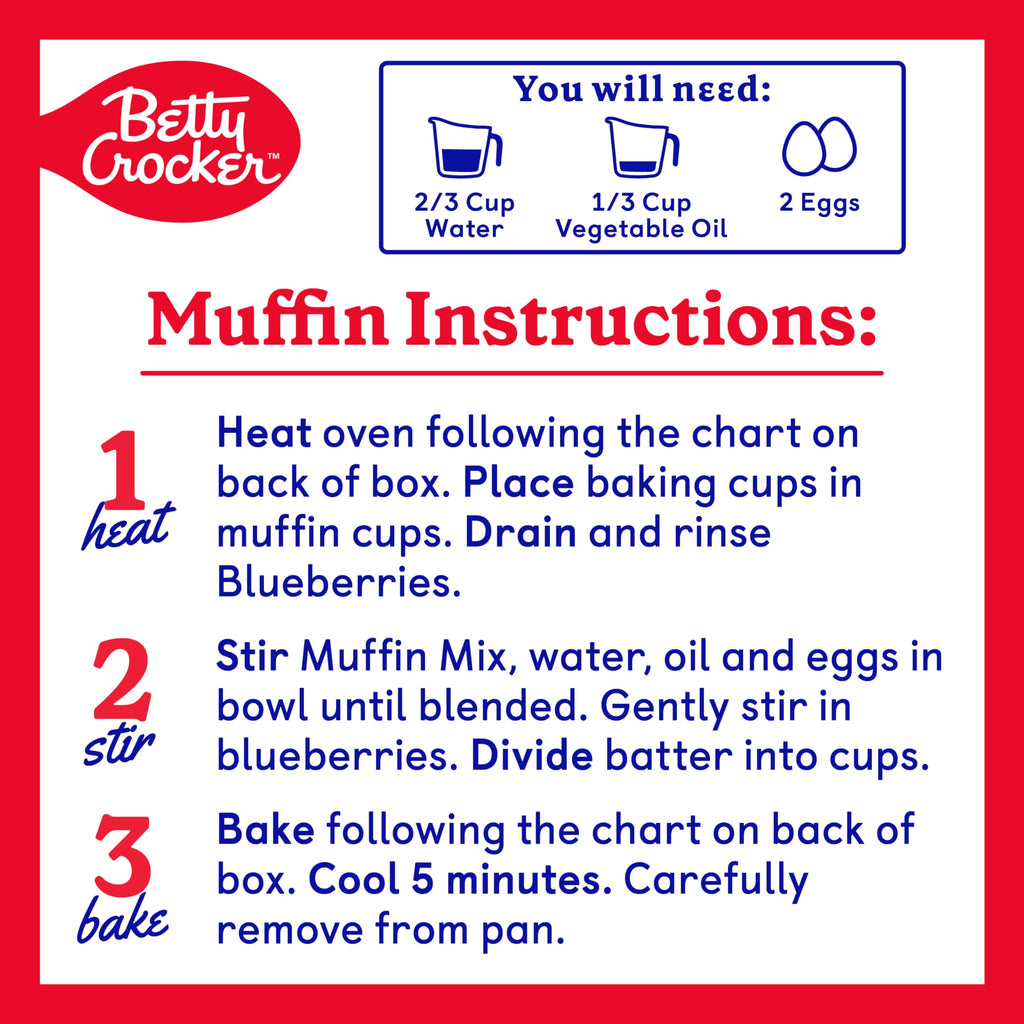 Betty Crocker™

You will need:

2/3 Cup Water

1/3 Cup Vegetable Oil

2 Eggs

Muffin Instructions:

1 heat

Heat oven following the chart on back of box. Place baking cups in muffin cups. Drain and rinse Blueberries.

2 stir

Stir Muffin Mix, water, oil and eggs in bowl until blended. Gently stir in blueberries. Divide batter into cups.

3 bake

Bake following the chart on back of box. Cool 5 minutes. Carefully remove from pan.